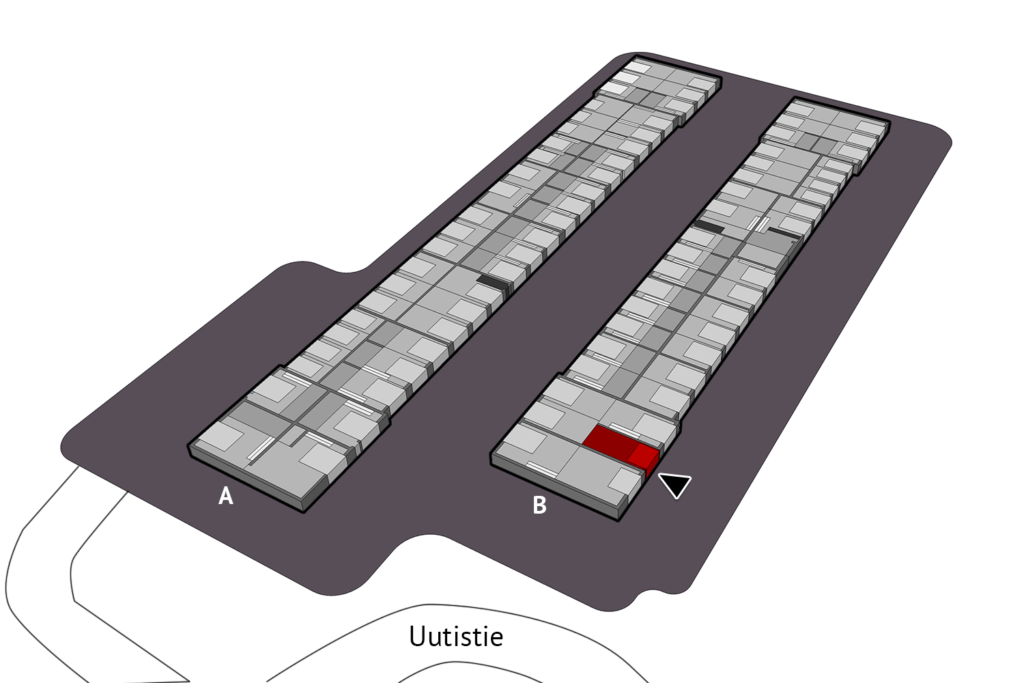 A

B

Uutistie